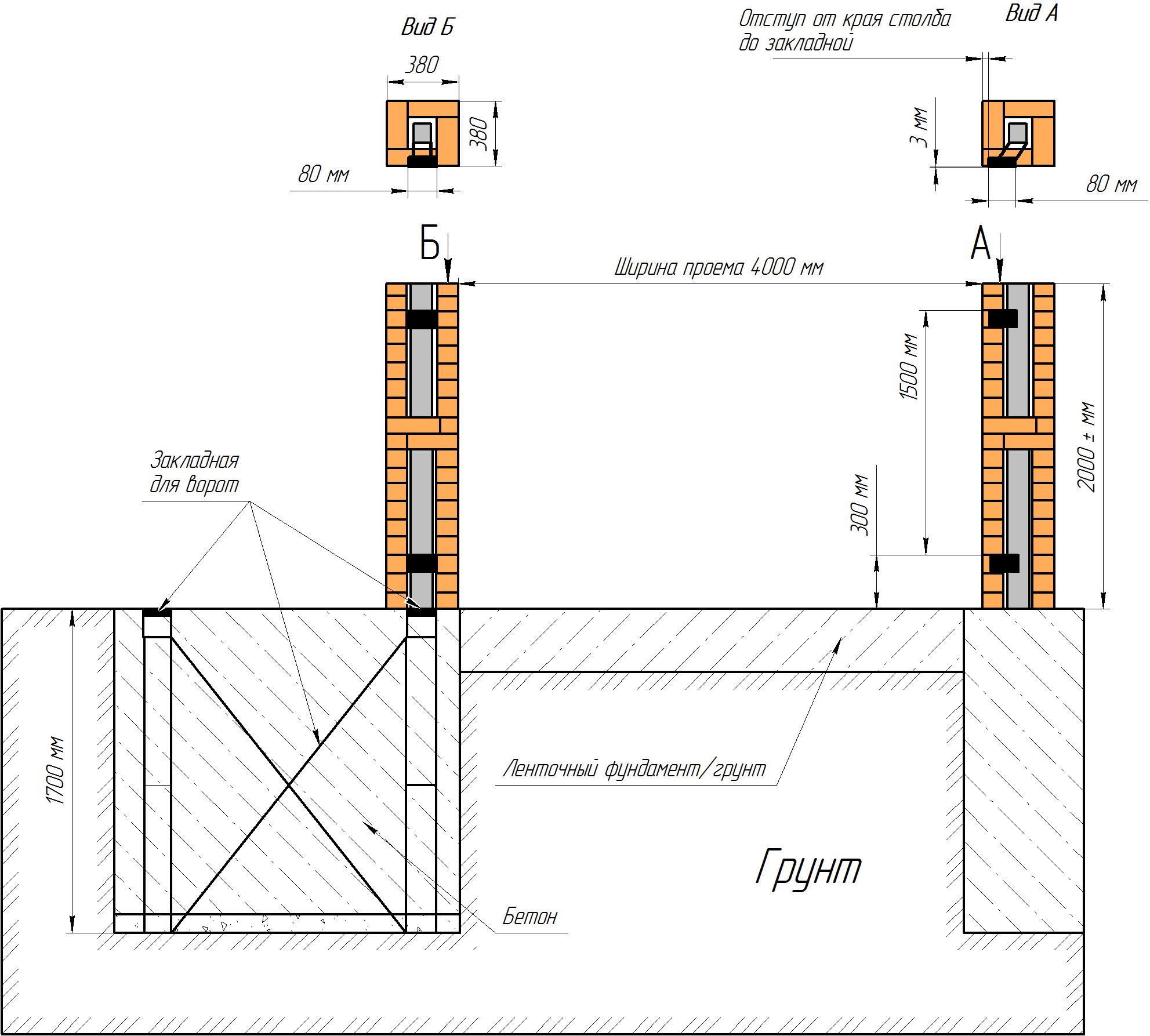 Вид Б

380

380

80 мм

Отступ от края столба до закладной

Вид А

3 мм

80 мм

Б

А

Ширина проема 4000 мм

1500 мм

2000 ± мм

300 мм

Закладная для ворот

1700 мм

Ленточный фундамент/грунт

Грунт

Бетон